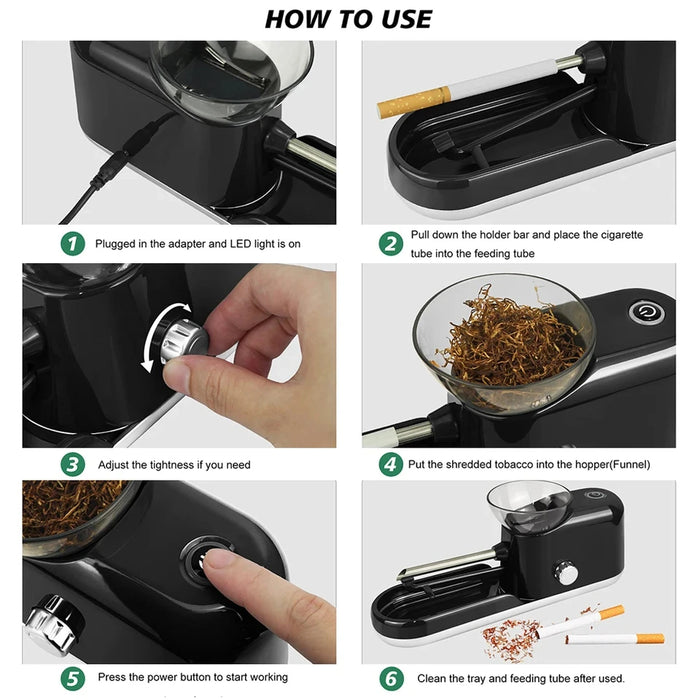 HOW TO USE

1 Plugged in the adapter and LED light is on

2 Pull down the holder bar and place the cigarette tube into the feeding tube

3 Adjust the tightness if you need

4 Put the shredded tobacco into the hopper(Funnel)

5 Press the power button to start working

6 Clean the tray and feeding tube after used.